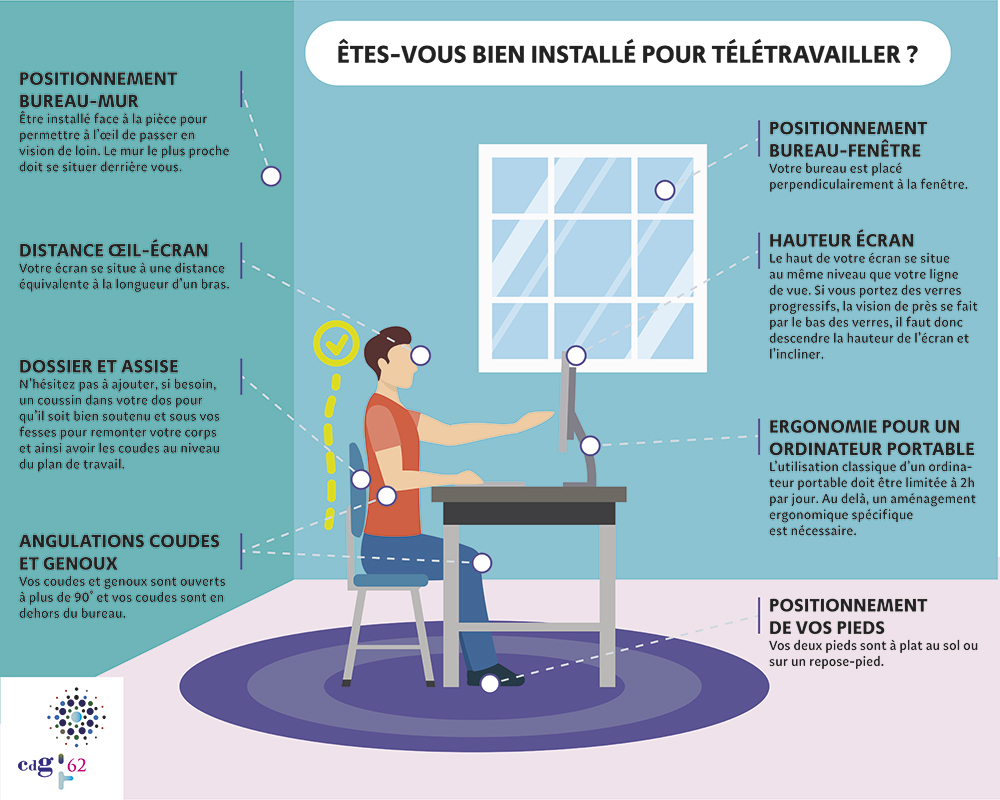 ÊTES-VOUS BIEN INSTALLÉ POUR TÉLÉTRAVAILLER ?

POSITIONNEMENT BUREAU-MUR
Être installé face à la pièce pour permettre à l'œil de passer en vision de loin. Le mur le plus proche doit se situer derrière vous.

DISTANCE ŒIL-ÉCRAN
Votre écran se situe à une distance équivalente à la longueur d'un bras.

DOSSIER ET ASSISE
N'hésitez pas à ajouter, si besoin, un coussin dans votre dos pour qu'il soit bien soutenu et sous vos fesses pour remonter votre corps et ainsi avoir les coudes au niveau du plan de travail.

ANGULATIONS COUDES ET GENOUX
Vos coudes et genoux sont ouverts à plus de 90° et vos coudes sont en dehors du bureau.

POSITIONNEMENT BUREAU-FENÊTRE
Votre bureau est placé perpendiculairement à la fenêtre.

HAUTEUR ÉCRAN
Le haut de votre écran se situe au même niveau que votre ligne de vue. Si vous portez des verres progressifs, la vision de près se fait par le bas des verres, il faut donc descendre la hauteur de l'écran et l'incliner.

ERGONOMIE POUR UN ORDINATEUR PORTABLE
L'utilisation classique d'un ordinateur portable doit être limitée à 2h par jour. Au delà, un aménagement ergonomique spécifique est nécessaire.

POSITIONNEMENT DE VOS PIEDS
Vos deux pieds sont à plat au sol ou sur un repose-pied.

cdg 62