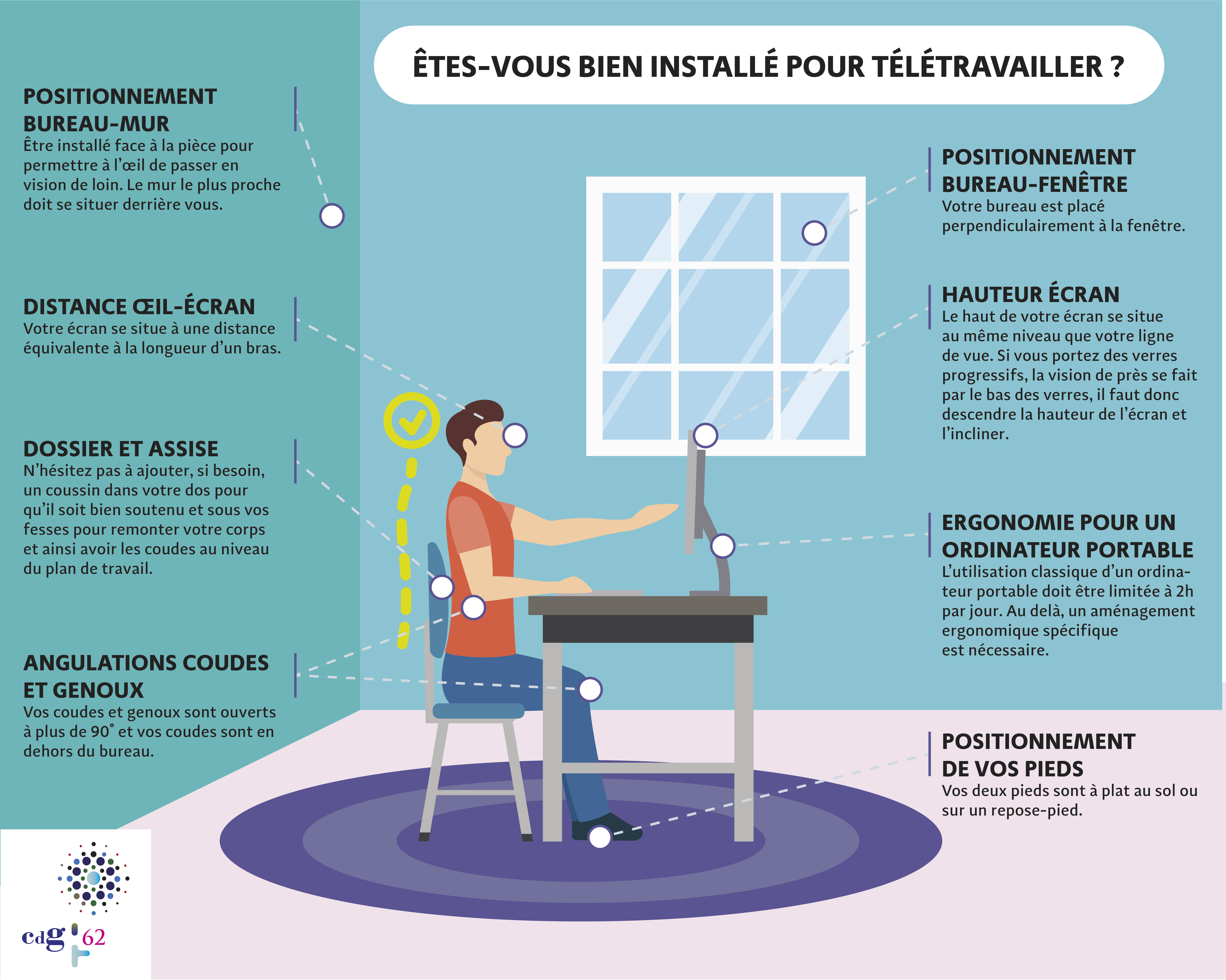 ÊTES-VOUS BIEN INSTALLÉ POUR TÉLÉTRAVAILLER ?

POSITIONNEMENT BUREAU-MUR
Être installé face à la pièce pour permettre à l'œil de passer en vision de loin. Le mur le plus proche doit se situer derrière vous.

DISTANCE ŒIL-ÉCRAN
Votre écran se situe à une distance équivalente à la longueur d'un bras.

DOSSIER ET ASSISE
N'hésitez pas à ajouter, si besoin, un coussin dans votre dos pour qu'il soit bien soutenu et sous vos fesses pour remonter votre corps et ainsi avoir les coudes au niveau du plan de travail.

ANGULATIONS COUDES ET GENOUX
Vos coudes et genoux sont ouverts à plus de 90° et vos coudes sont en dehors du bureau.

POSITIONNEMENT BUREAU-FENÊTRE
Votre bureau est placé perpendiculairement à la fenêtre.

HAUTEUR ÉCRAN
Le haut de votre écran se situe au même niveau que votre ligne de vue. Si vous portez des verres progressifs, la vision de près se fait par le bas des verres, il faut donc descendre la hauteur de l'écran et l'incliner.

ERGONOMIE POUR UN ORDINATEUR PORTABLE
L'utilisation classique d'un ordinateur portable doit être limitée à 2h par jour. Au delà, un aménagement ergonomique spécifique est nécessaire.

POSITIONNEMENT DE VOS PIEDS
Vos deux pieds sont à plat au sol ou sur un repose-pied.

cdg 62